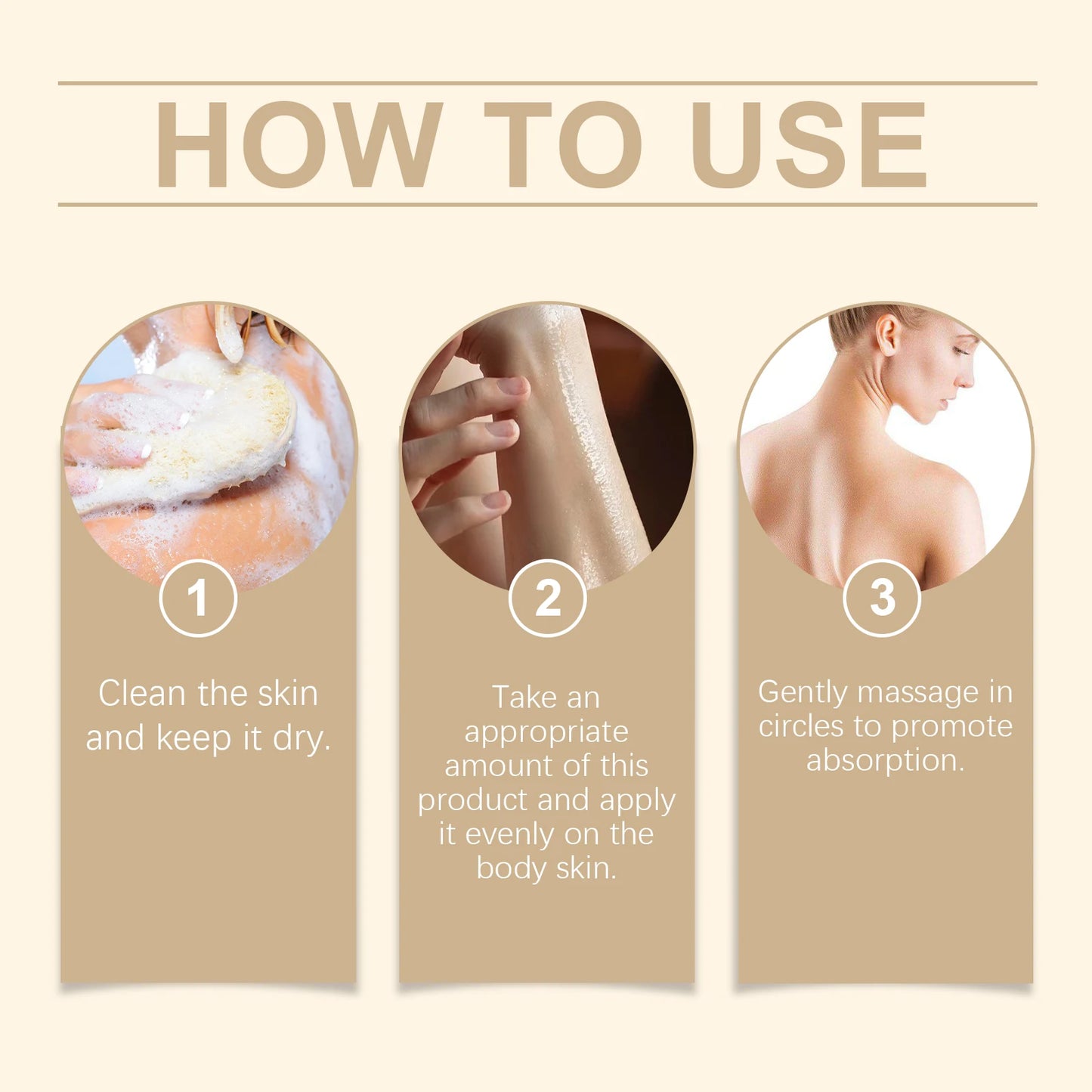 HOW TO USE

1

Clean the skin and keep it dry.

2

Take an appropriate amount of this product and apply it evenly on the body skin.

3

Gently massage in circles to promote absorption.