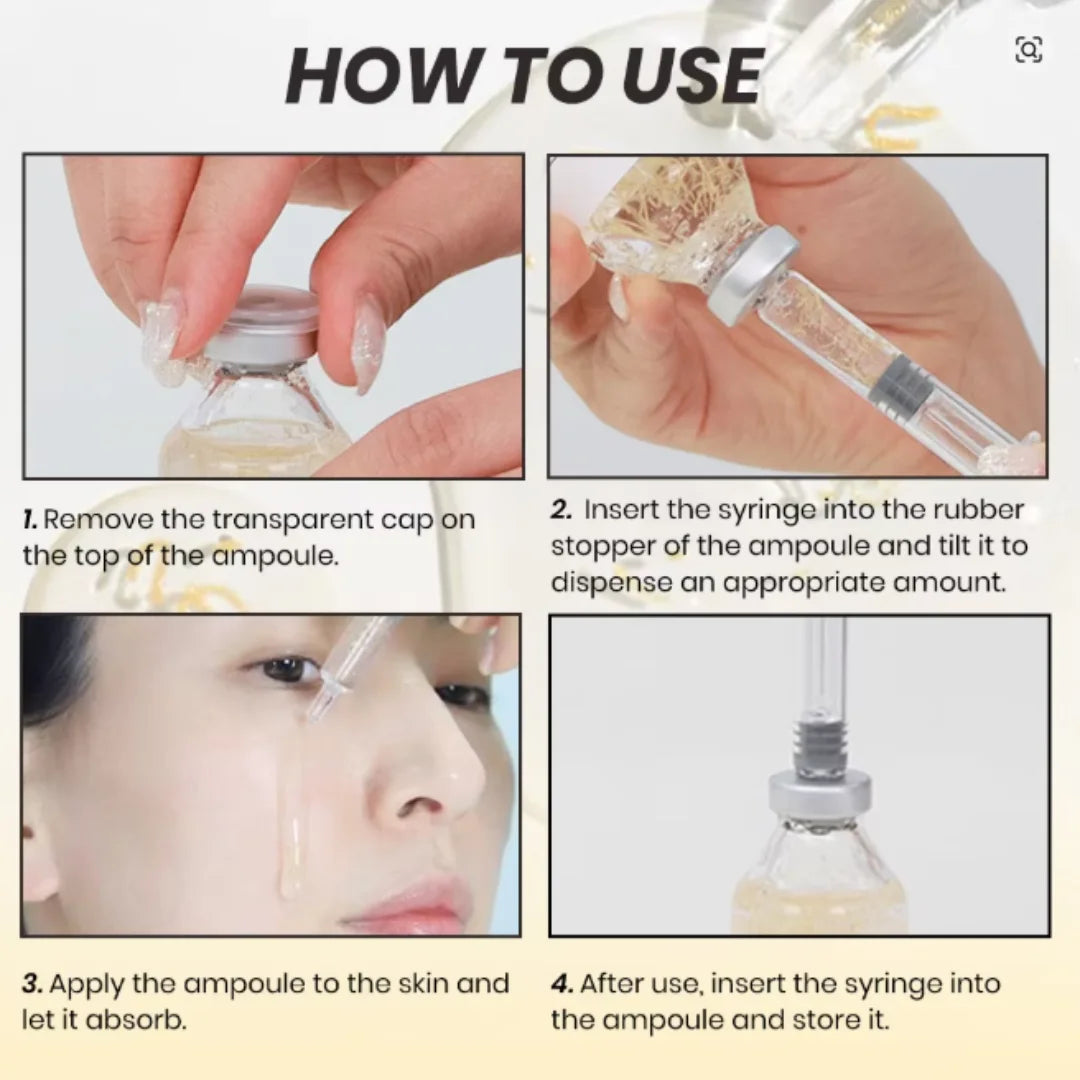 HOW TO USE

1. Remove the transparent cap on the top of the ampoule.

2. Insert the syringe into the rubber stopper of the ampoule and tilt it to dispense an appropriate amount.

3. Apply the ampoule to the skin and let it absorb.

4. After use, insert the syringe into the ampoule and store it.