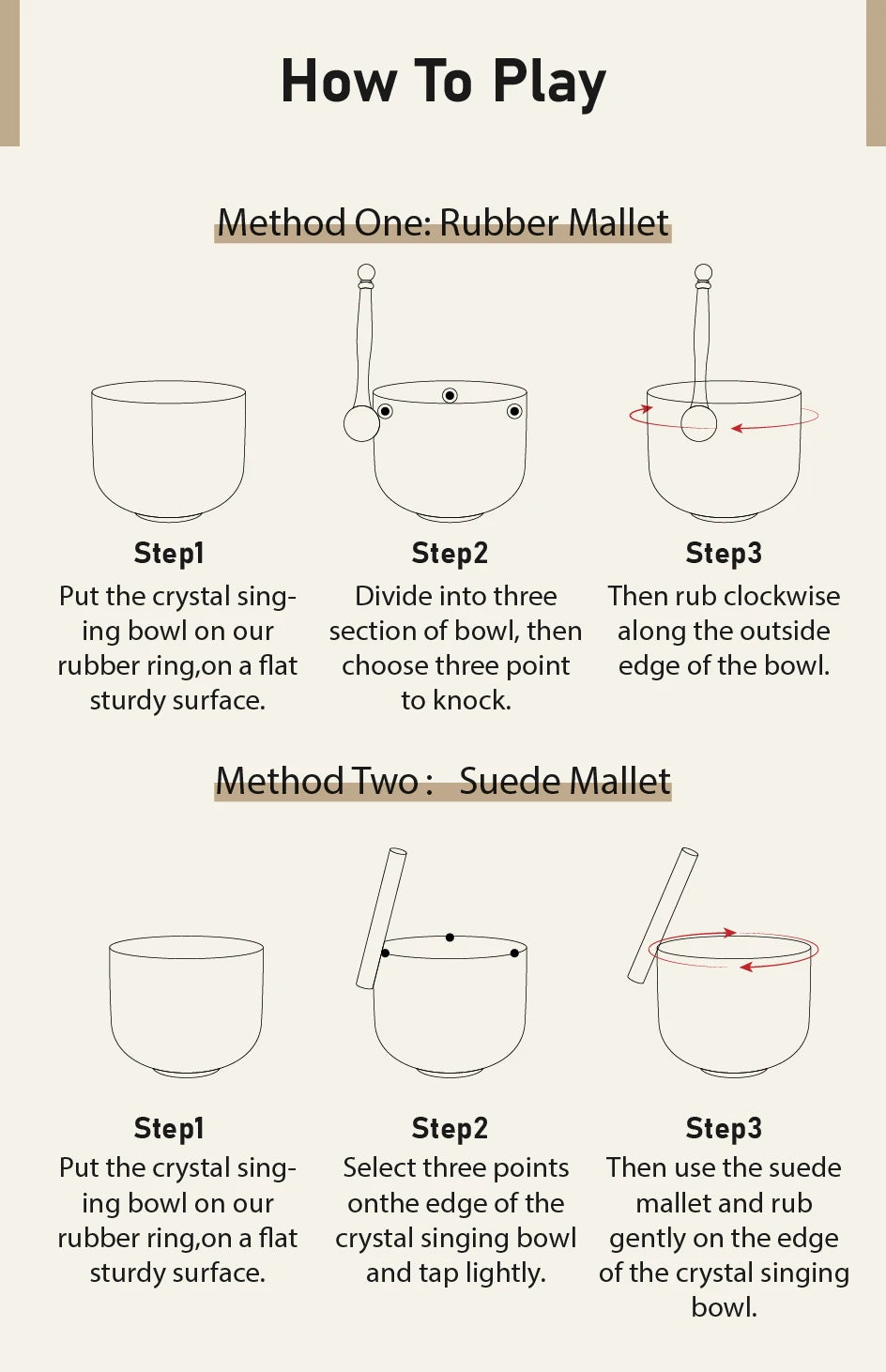 How To Play

Method One: Rubber Mallet

Step1
Put the crystal singing bowl on our rubber ring,on a flat sturdy surface.

Step2
Divide into three section of bowl, then choose three point to knock.

Step3
Then rub clockwise along the outside edge of the bowl.

Method Two : Suede Mallet

Step1
Put the crystal singing bowl on our rubber ring,on a flat sturdy surface.

Step2
Select three points onthe edge of the crystal singing bowl and tap lightly.

Step3
Then use the suede mallet and rub gently on the edge of the crystal singing bowl.